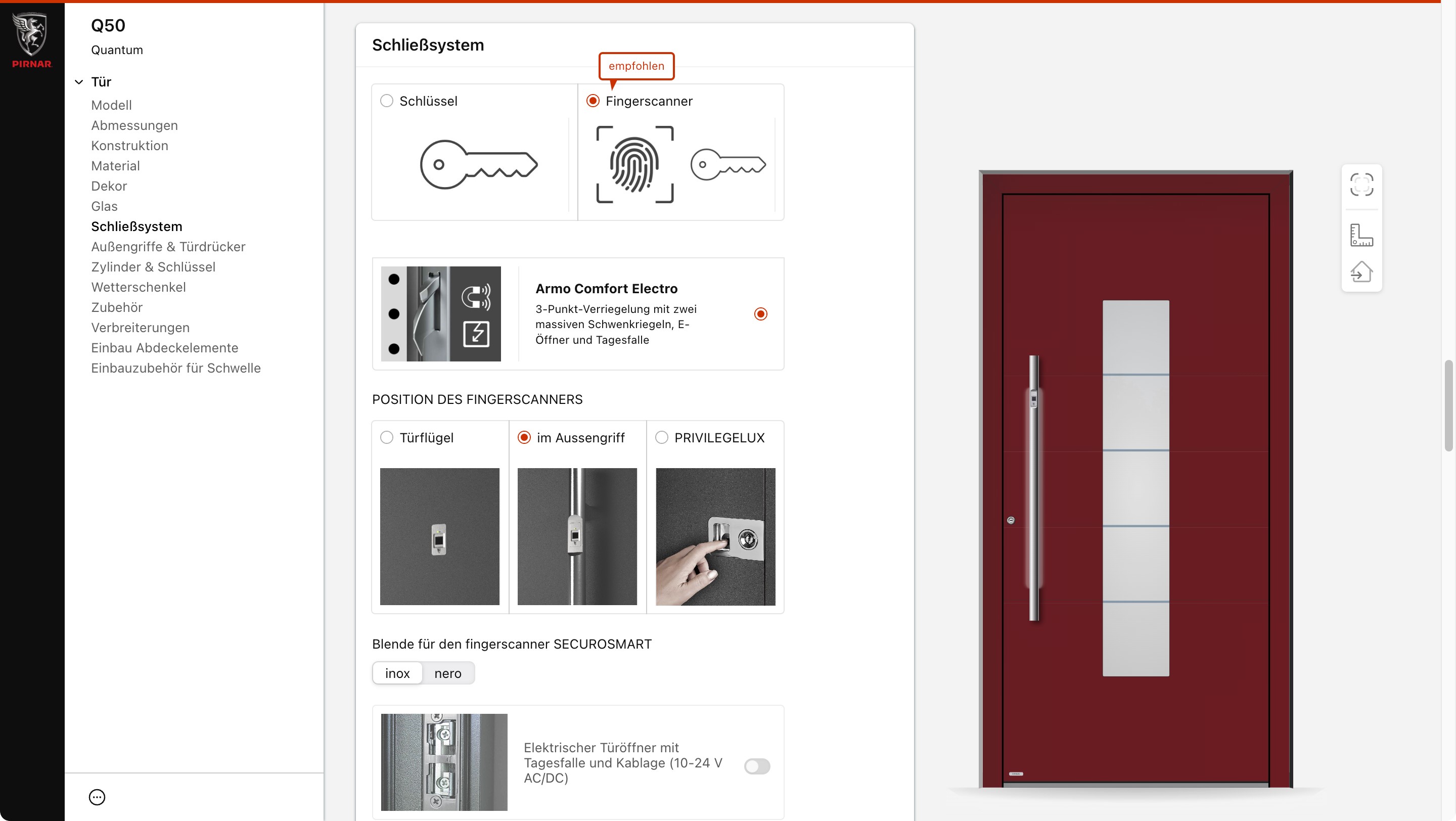 PIRNAR

Q50
Quantum

Tür
Modell
Abmessungen
Konstruktion
Material
Dekor
Glas
Schließsystem
Außengriffe & Türdrücker
Zylinder & Schlüssel
Wetterschenkel
Zubehör
Verbreiterungen
Einbau Abdeckelemente
Einbauzubehör für Schwelle

Schließsystem

empfohlen

Schlüssel

Fingerscanner

Armo Comfort Electro
3-Punkt-Verriegelung mit zwei massiven Schwenkriegeln, E-Öffner und Tagesfalle

POSITION DES FINGERSCANNERS

Türflügel

im Aussengriff

PRIVILEGELUX

Blende für den fingerscanner SECUROSMART

inox nero

Elektrischer Türöffner mit Tagesfalle und Kablage (10-24 V AC/DC)